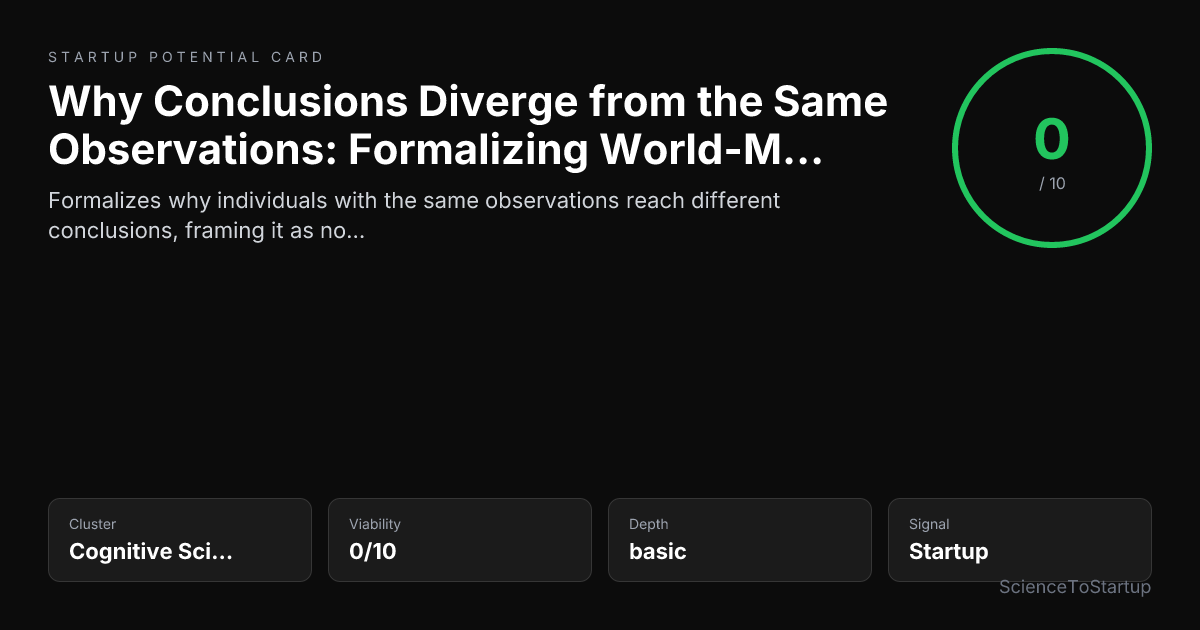 STARTUP POTENTIAL CARD

Why Conclusions Diverge from the Same Observations: Formalizing World-M...

Formalizes why individuals with the same observations reach different conclusions, framing it as no...

0
/ 10

Cluster
Cognitive Sci...

Viability
0/10

Depth
basic

Signal
Startup

ScienceToStartup