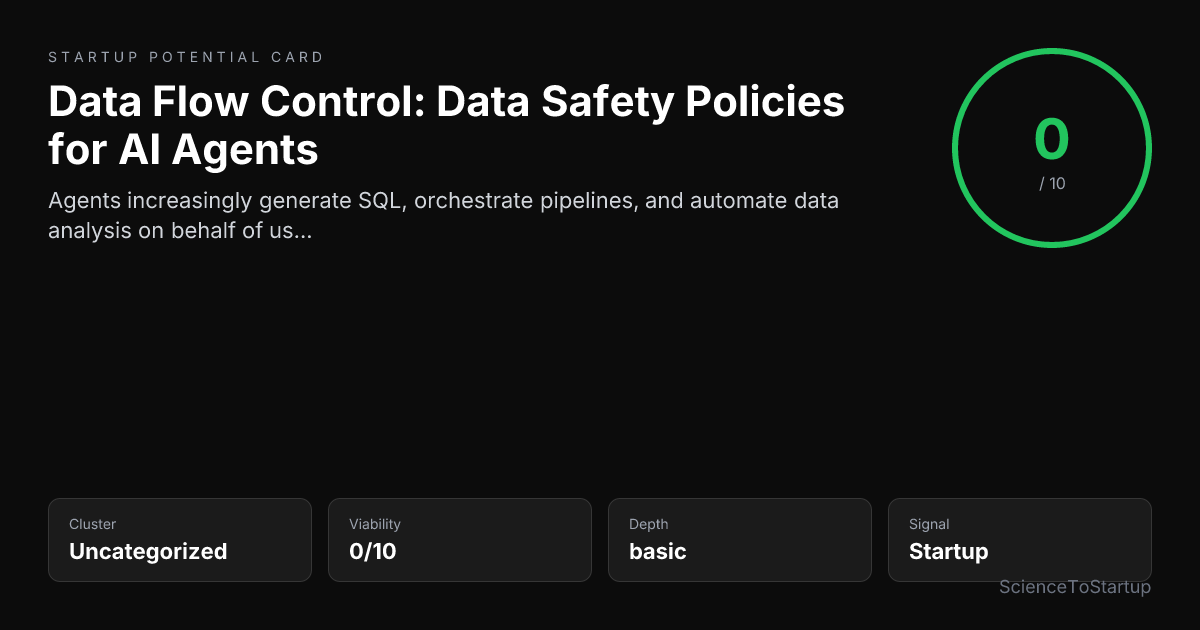 STARTUP POTENTIAL CARD

Data Flow Control: Data Safety Policies for AI Agents

Agents increasingly generate SQL, orchestrate pipelines, and automate data analysis on behalf of us...

0
/ 10

Cluster
Uncategorized

Viability
0/10

Depth
basic

Signal
Startup

ScienceToStartup